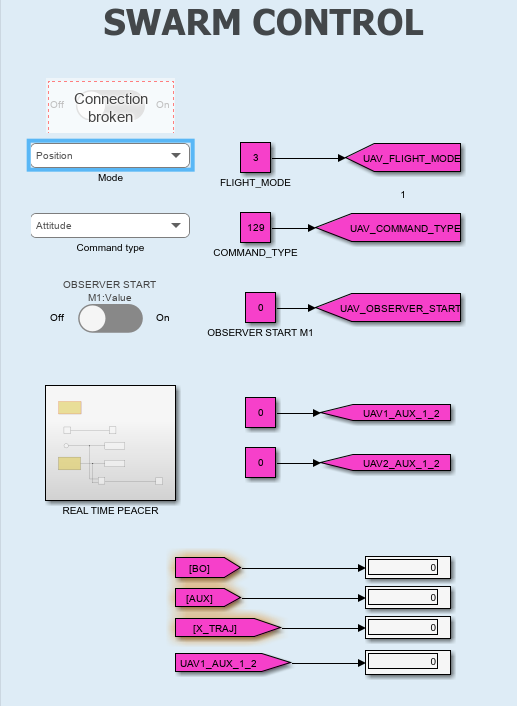 SWARM CONTROL

Off Connection broken On

Position

Mode

3

FLIGHT_MODE

UAV_FLIGHT_MODE

1

Attitude

Command type

129

COMMAND_TYPE

UAV_COMMAND_TYPE

OBSERVER START
M1:Value

Off On

0

OBSERVER START M1

UAV_OBSERVER_START

0

UAV1_AUX_1_2

0

UAV2_AUX_1_2

REAL TIME PEACER

[BO]

0

[AUX]

0

[X_TRAJ]

0

UAV1_AUX_1_2

0